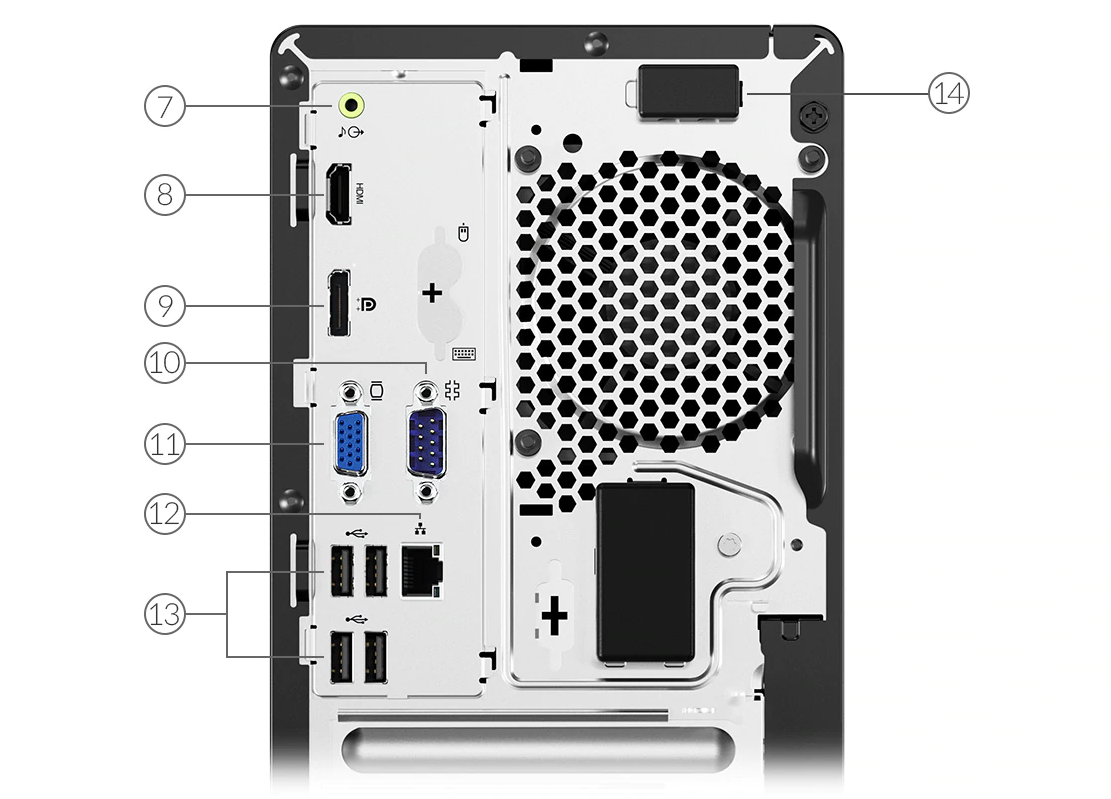 7
8
HDMI
9
10
11
12
13
14